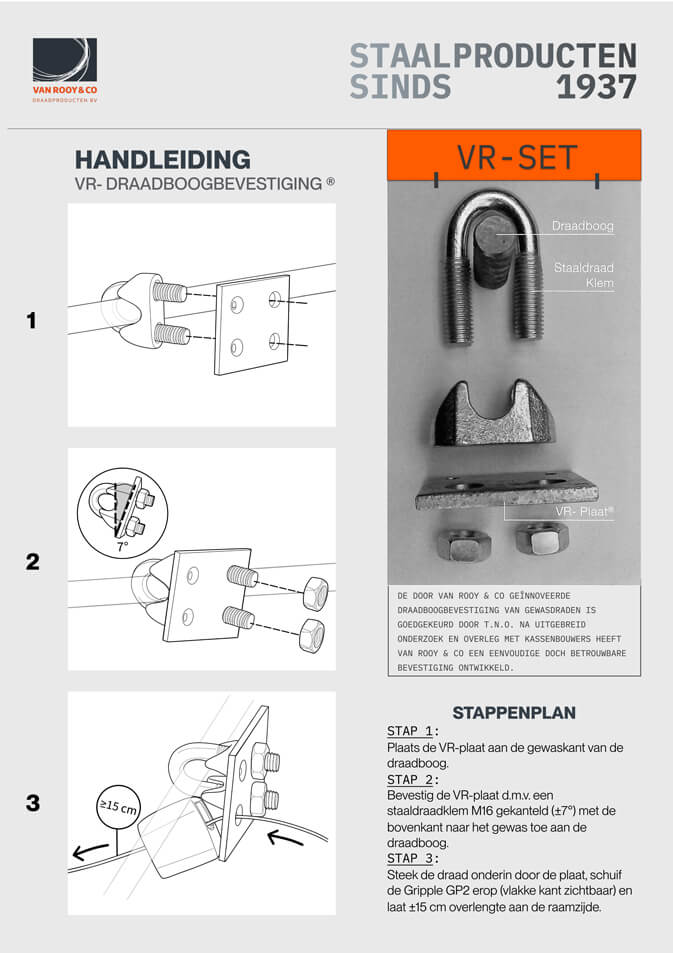 VAN ROOY & CO
DRAADPRODUCTEN BV

STAALPRODUCTEN
SINDS 1937

HANDLEIDING
VR- DRAADBOOGBEVESTIGING ®

1

2

7°

3

≥15 cm

VR-SET

Draadboog

Staaldraad Klem

VR- Plaat®

DE DOOR VAN ROOY & CO GEÏNNOVEERDE DRAADBOOGBEVESTIGING VAN GEWASDRADEN IS GOEDGEKEURD DOOR T.N.O. NA UITGEBREID ONDERZOEK EN OVERLEG MET KASSENBOUWERS HEEFT VAN ROOY & CO EEN EENVOUDIGE DOCH BETROUWBARE BEVESTIGING ONTWIKKELD.

STAPPENPLAN

STAP 1:
Plaats de VR-plaat aan de gewaskant van de draadboog.

STAP 2:
Bevestig de VR-plaat d.m.v. een staaldraadklem M16 gekanteld (±7°) met de bovenkant naar het gewas toe aan de draadboog.

STAP 3:
Steek de draad onderin door de plaat, schuif de Gripple GP2 erop (vlakke kant zichtbaar) en laat ±15 cm overlengte aan de raamzijde.